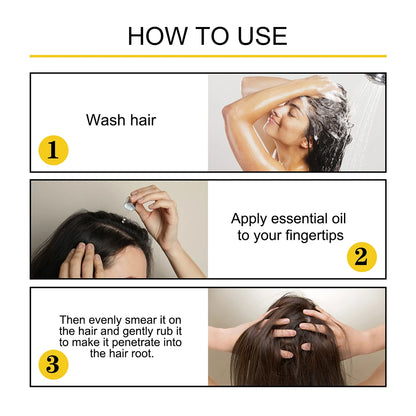 HOW TO USE

Wash hair

1

Apply essential oil to your fingertips

2

Then evenly smear it on the hair and gently rub it to make it penetrate into the hair root.

3